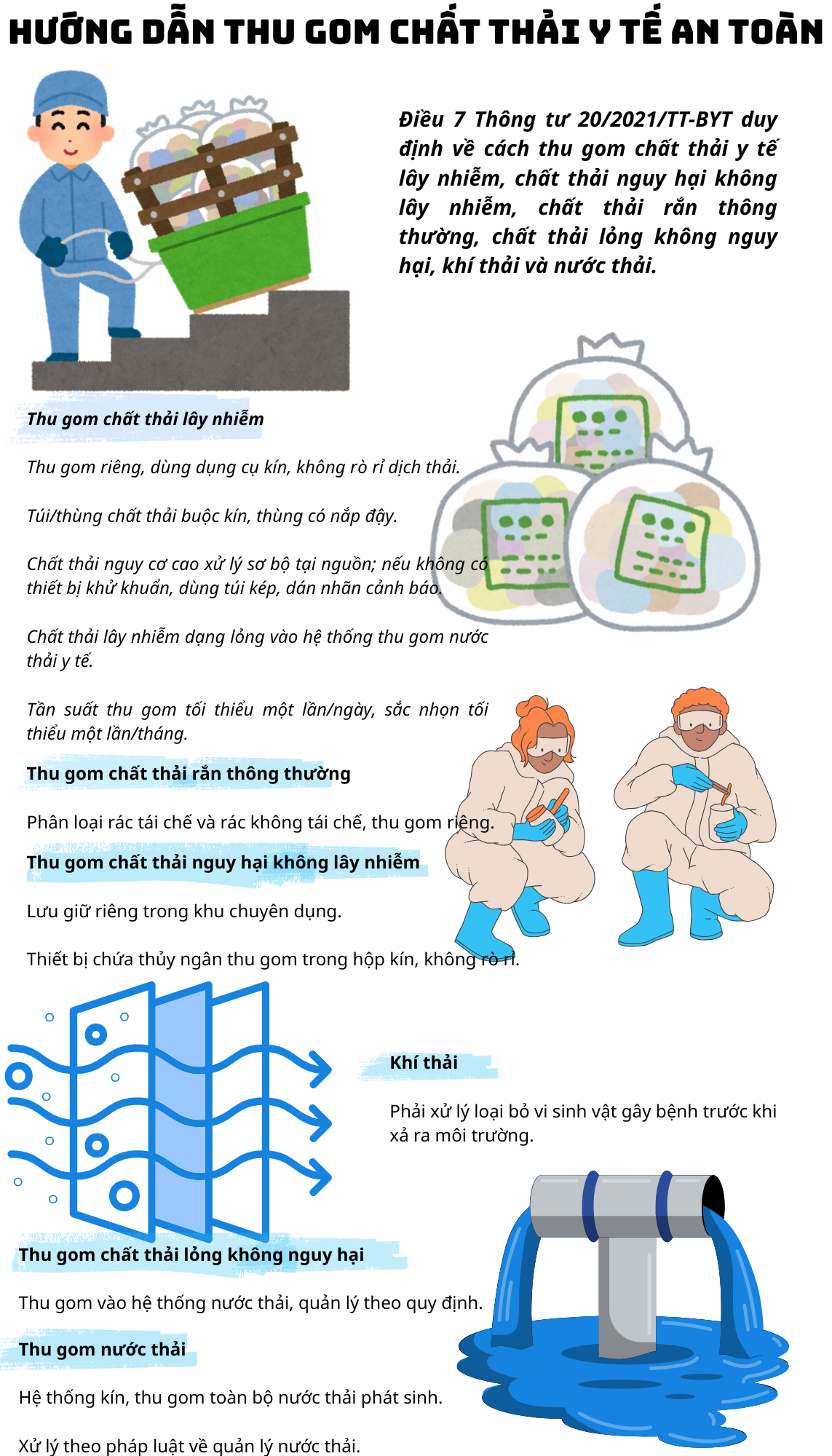 HƯỚNG DẪN THU GOM CHẤT THẢI Y TẾ AN TOÀN

Điều 7 Thông tư 20/2021/TT-BYT duy định về cách thu gom chất thải y tế lây nhiễm, chất thải nguy hại không lây nhiễm, chất thải rắn thông thường, chất thải lỏng không nguy hại, khí thải và nước thải.

Thu gom chất thải lây nhiễm

Thu gom riêng, dùng dụng cụ kín, không rò rỉ dịch thải.

Túi/thùng chất thải buộc kín, thùng có nắp đậy.

Chất thải nguy cơ cao xử lý sơ bộ tại nguồn; nếu không có thiết bị khử khuẩn, dùng túi kép, dán nhãn cảnh báo.

Chất thải lây nhiễm dạng lỏng vào hệ thống thu gom nước thải y tế.

Tần suất thu gom tối thiểu một lần/ngày, sắc nhọn tối thiểu một lần/tháng.

Thu gom chất thải rắn thông thường

Phân loại rác tái chế và rác không tái chế, thu gom riêng.

Thu gom chất thải nguy hại không lây nhiễm

Lưu giữ riêng trong khu chuyên dụng.

Thiết bị chứa thủy ngân thu gom trong hộp kín, không rò rỉ.

Khí thải

Phải xử lý loại bỏ vi sinh vật gây bệnh trước khi xả ra môi trường.

Thu gom chất thải lỏng không nguy hại

Thu gom vào hệ thống nước thải, quản lý theo quy định.

Thu gom nước thải

Hệ thống kín, thu gom toàn bộ nước thải phát sinh.

Xử lý theo pháp luật về quản lý nước thải.